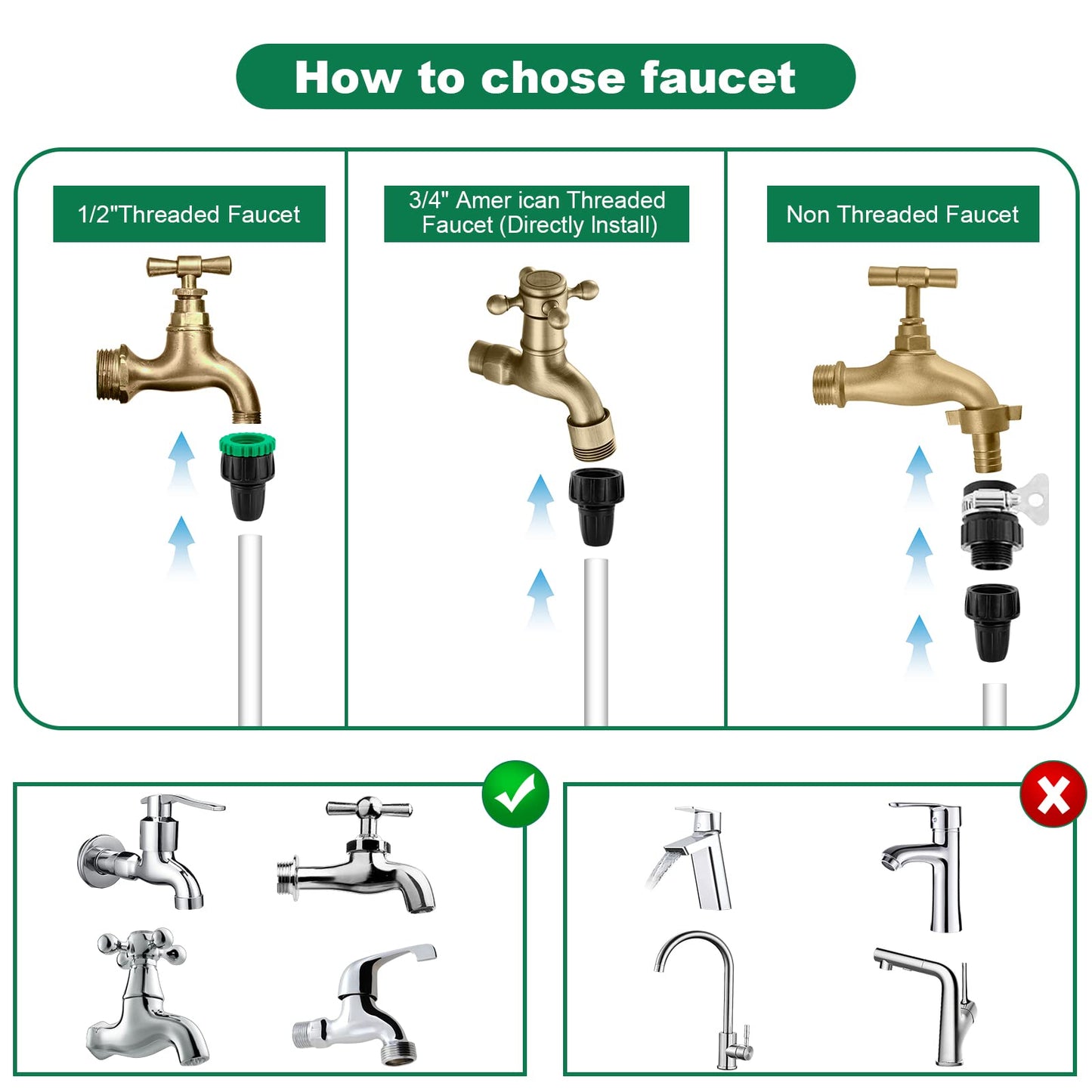 How to chose faucet

1/2"Threaded Faucet

3/4" Amer ican Threaded Faucet (Directly Install)

Non Threaded Faucet