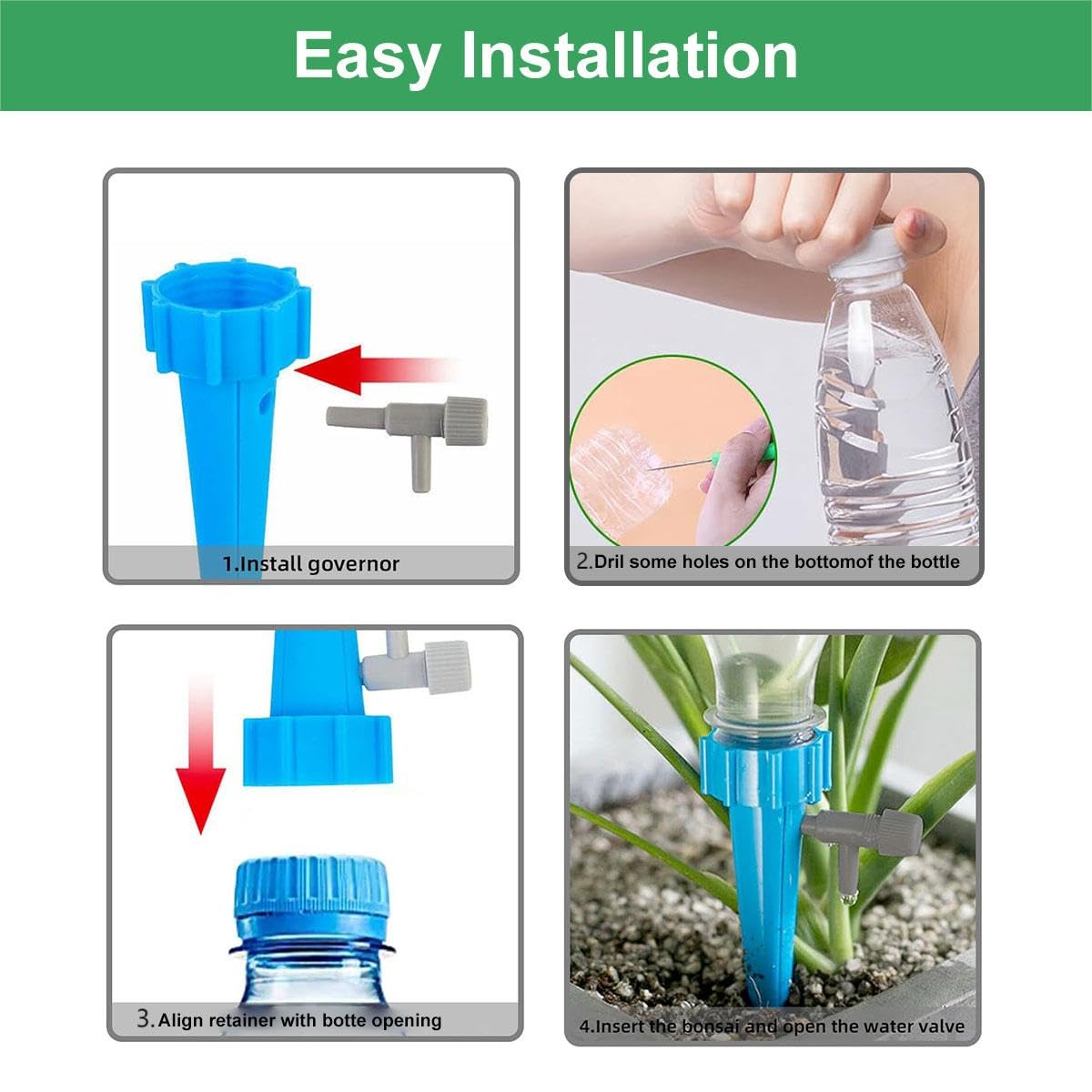 Easy Installation

1.Install governor

2.Dril some holes on the bottomof the bottle

3.Align retainer with botte opening

4.Insert the bonsai and open the water valve