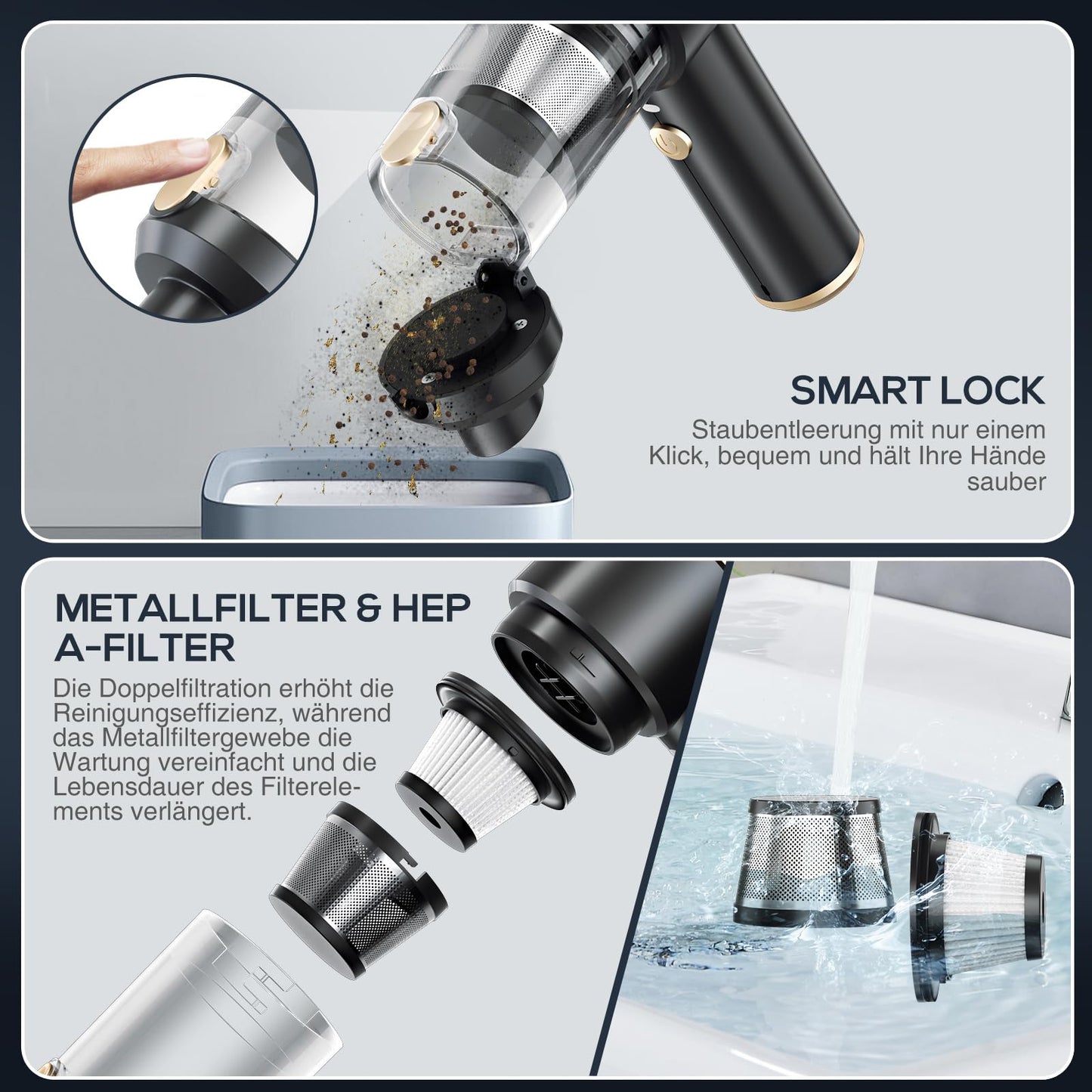 SMART LOCK

Staubentleerung mit nur einem Klick, bequem und hält Ihre Hände sauber

METALLFILTER & HEP A-FILTER

Die Doppelfiltration erhöht die Reinigungseffizienz, während das Metallfiltergewebe die Wartung vereinfacht und die Lebensdauer des Filterelements verlängert.