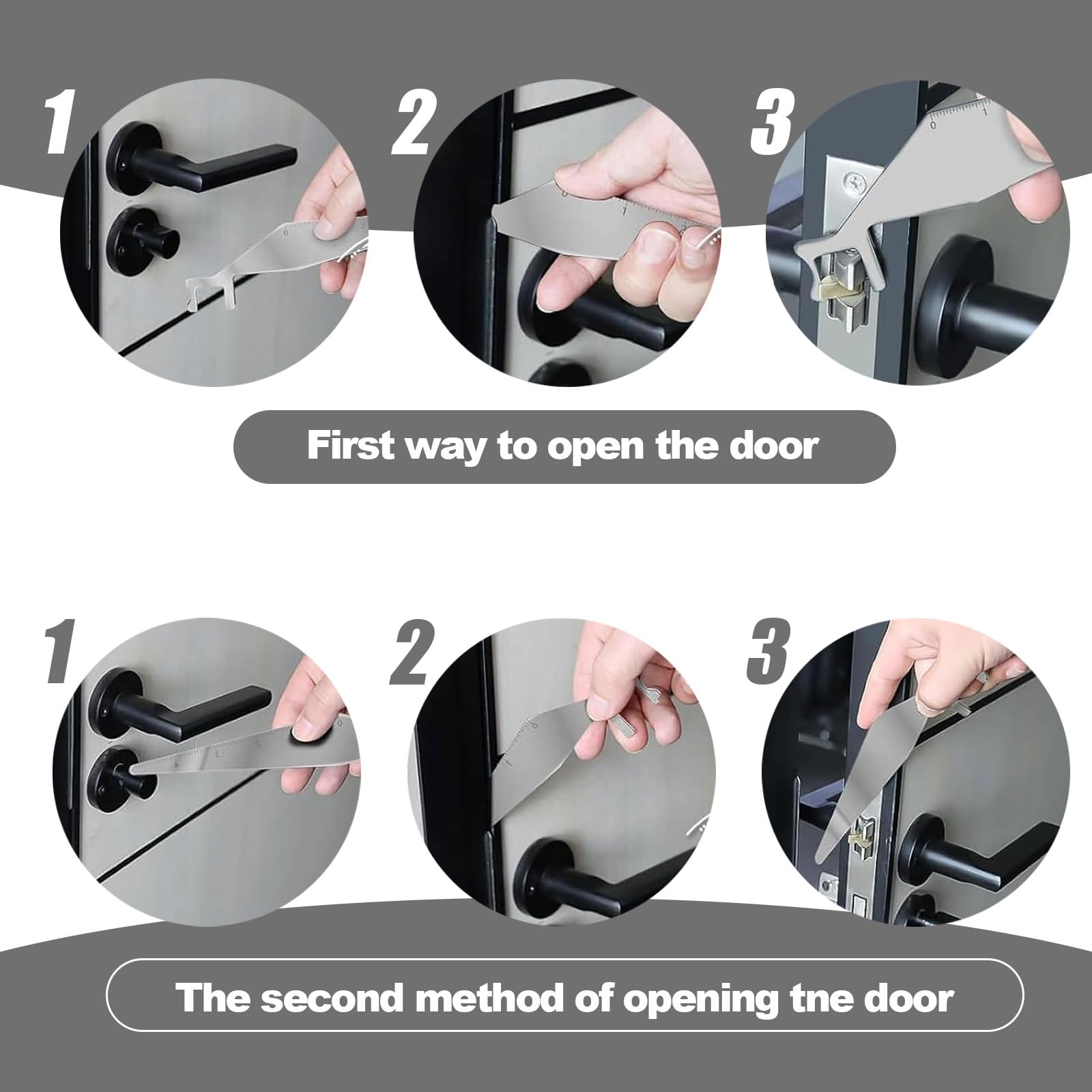 1

2

3

First way to open the door

1

2

3

The second method of opening tne door