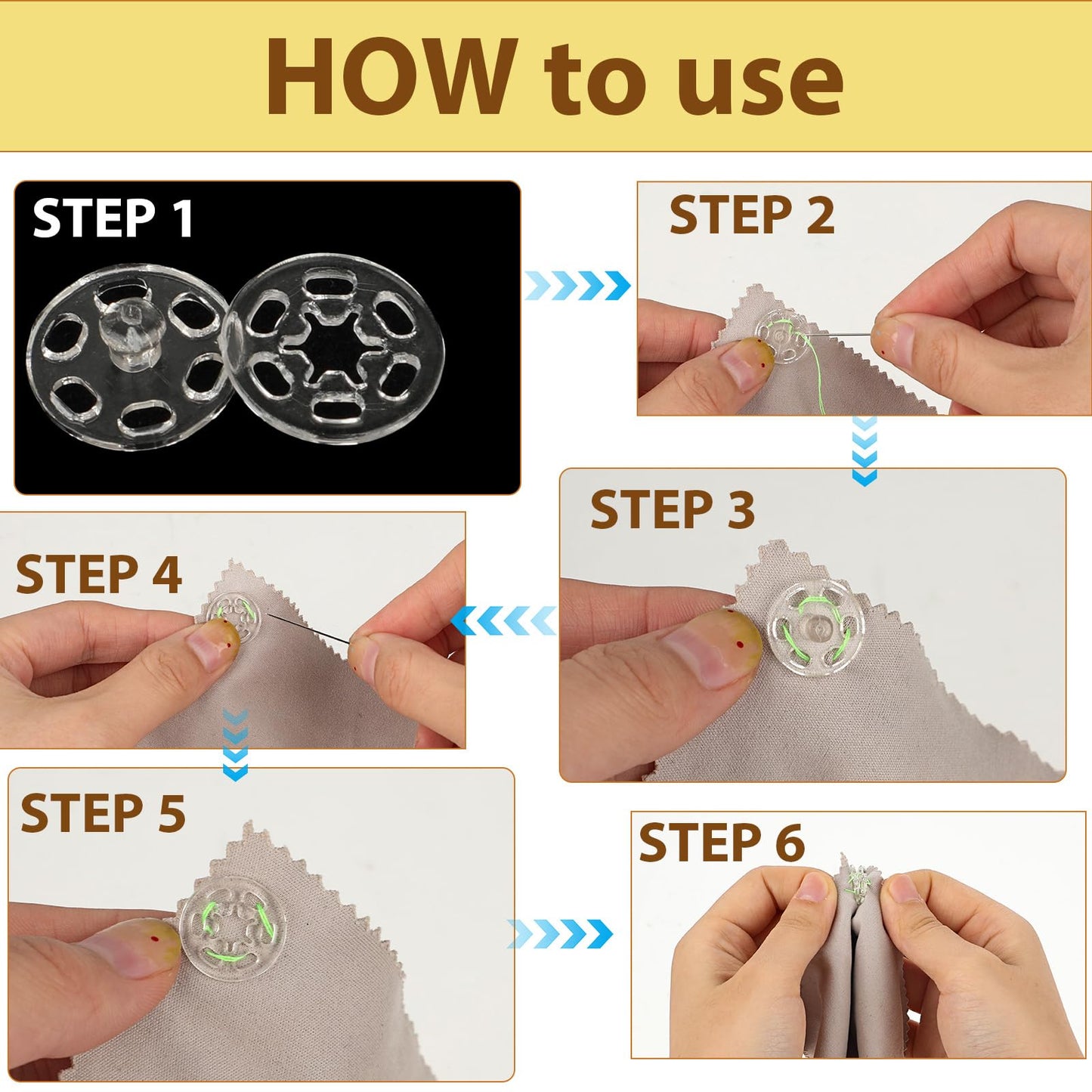 HOW to use

STEP 1

STEP 2

STEP 3

STEP 4

STEP 5

STEP 6